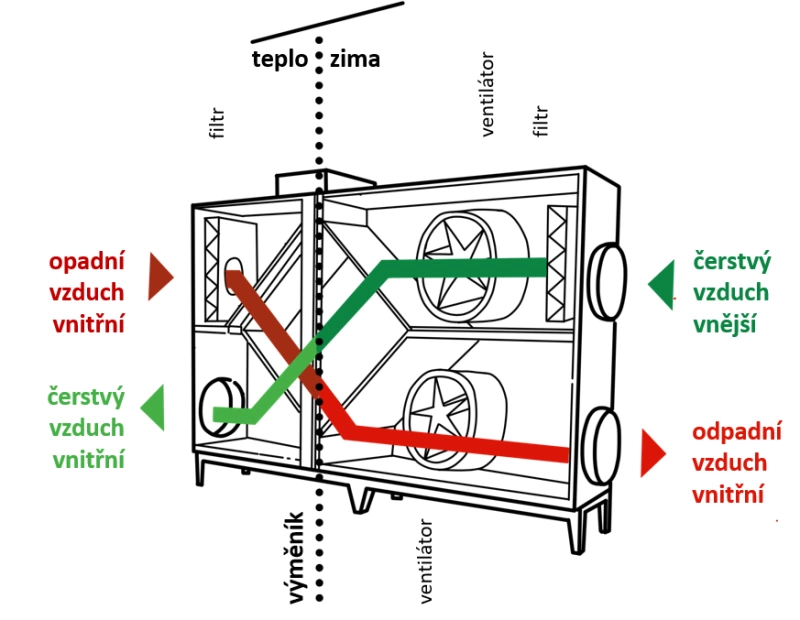 teplo zima

filtr

ventilátor

filtr

opadní vzduch vnitřní

čerstvý vzduch vnější

čerstvý vzduch vnitřní

odpadní vzduch vnitřní

výměník

ventilátor